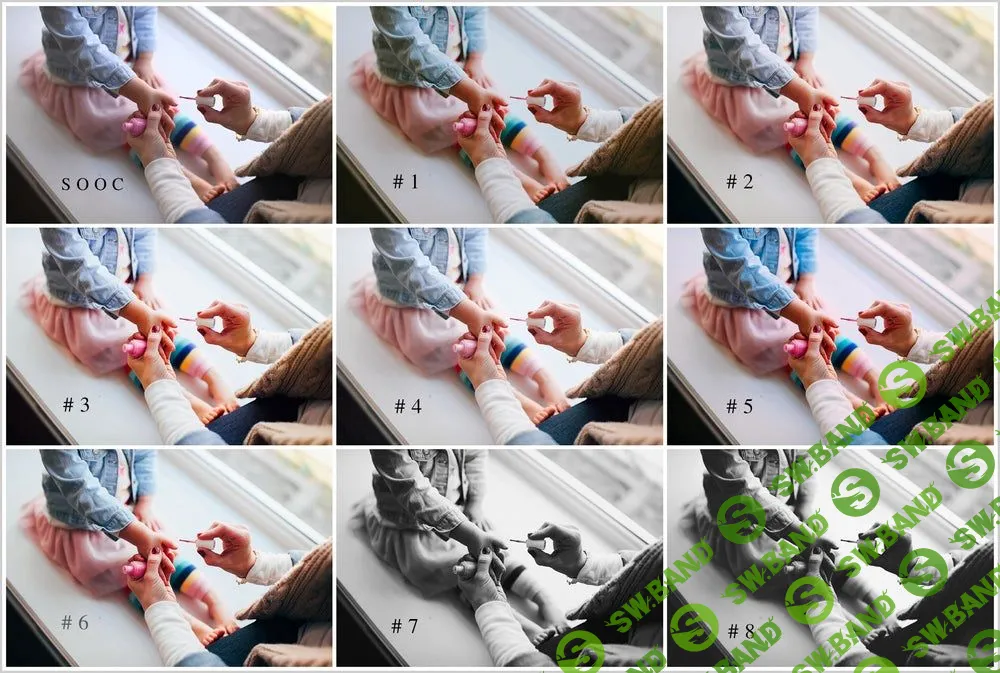 SOOC

# 1

# 2

# 3

# 4

# 5

# 6

# 7

# 8

SW.BAND